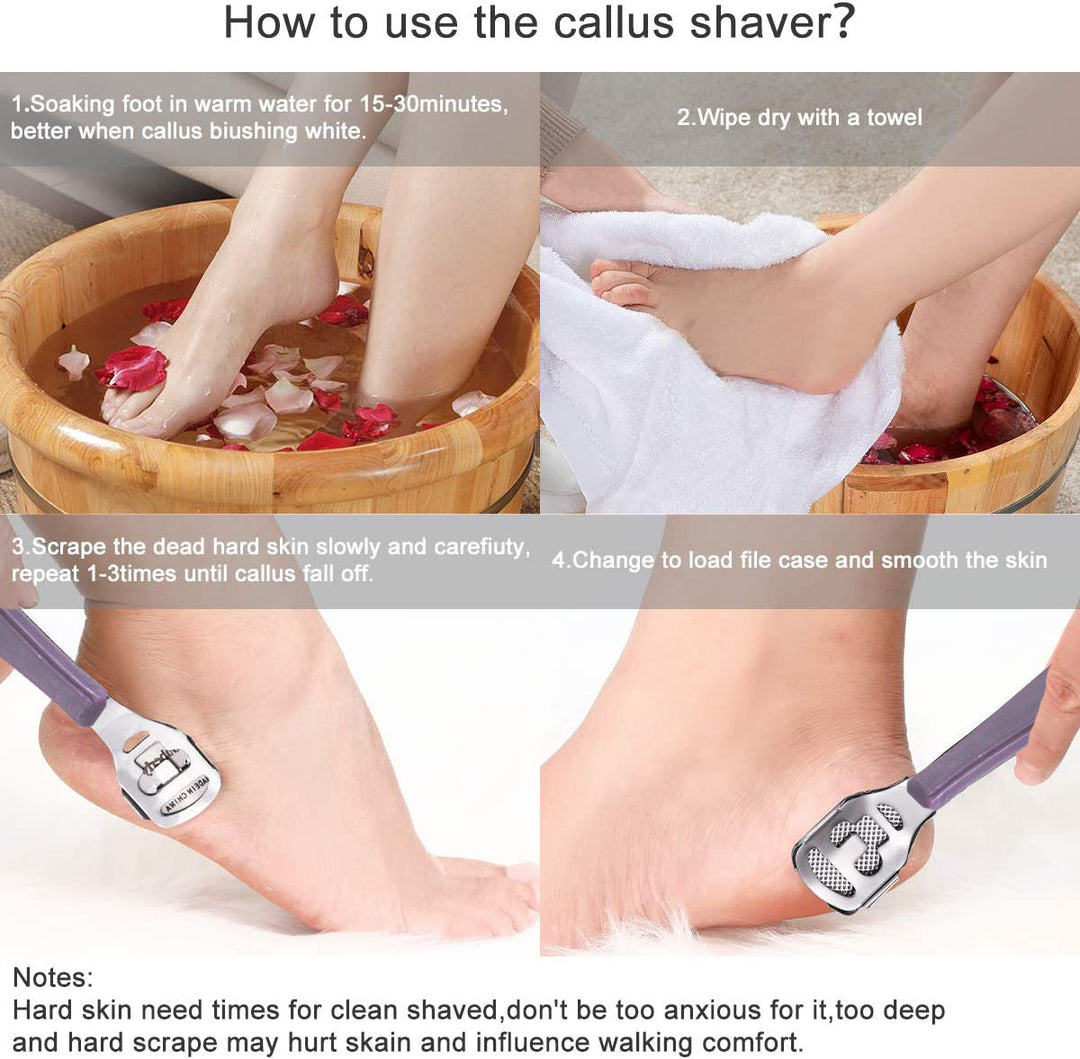 How to use the callus shaver?

1.Soaking foot in warm water for 15-30minutes, better when callus biushing white.

2.Wipe dry with a towel

3.Scrape the dead hard skin slowly and carefiuty, repeat 1-3times until callus fall off.

4.Change to load file case and smooth the skin

MADE IN CHINA

Notes:
Hard skin need times for clean shaved,don't be too anxious for it,too deep and hard scrape may hurt skain and influence walking comfort.