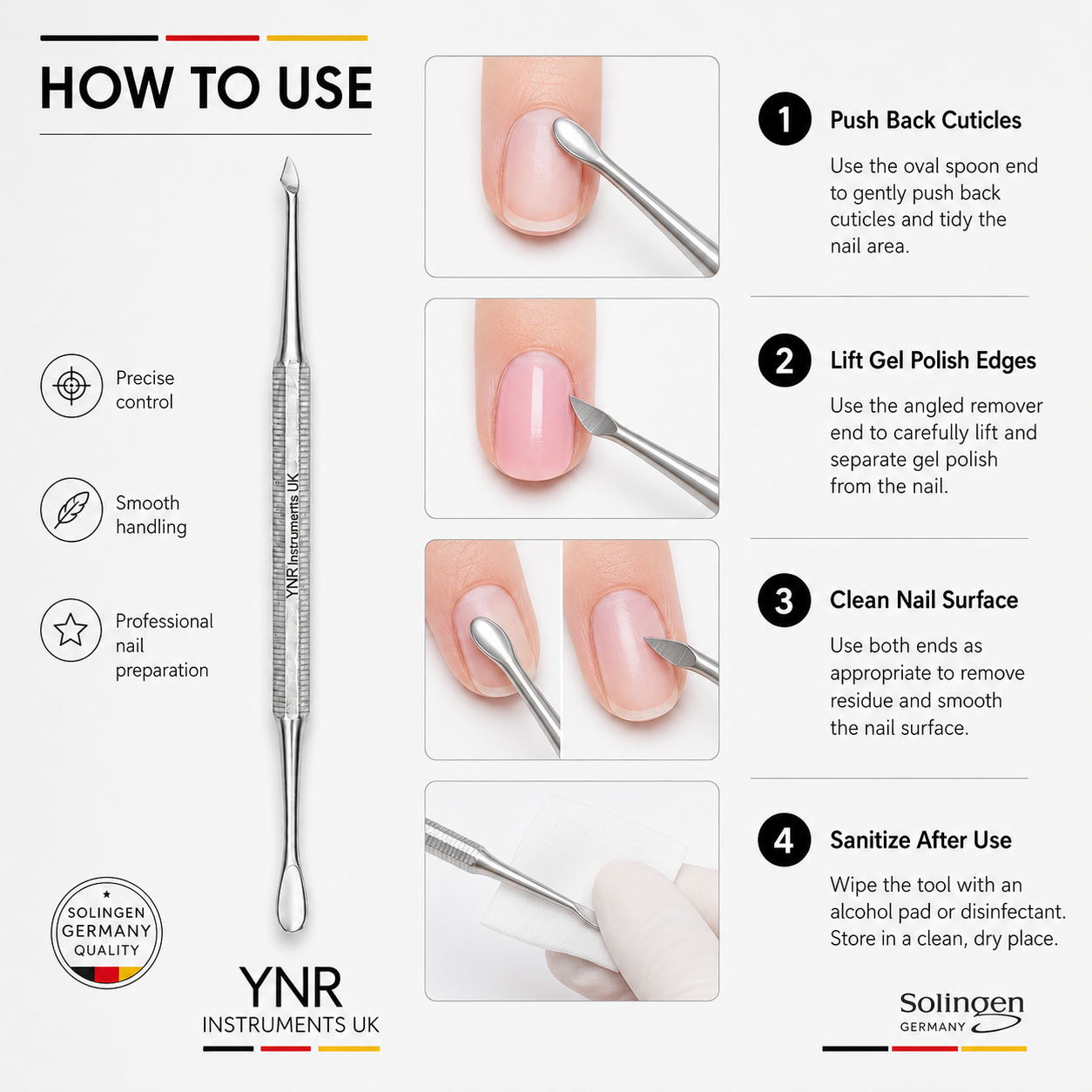 HOW TO USE

Precise control

Smooth handling

Professional nail preparation

YNR Instruments UK

SOLINGEN GERMANY QUALITY

YNR
INSTRUMENTS UK

1 Push Back Cuticles

Use the oval spoon end to gently push back cuticles and tidy the nail area.

2 Lift Gel Polish Edges

Use the angled remover end to carefully lift and separate gel polish from the nail.

3 Clean Nail Surface

Use both ends as appropriate to remove residue and smooth the nail surface.

4 Sanitize After Use

Wipe the tool with an alcohol pad or disinfectant. Store in a clean, dry place.

Solingen
GERMANY