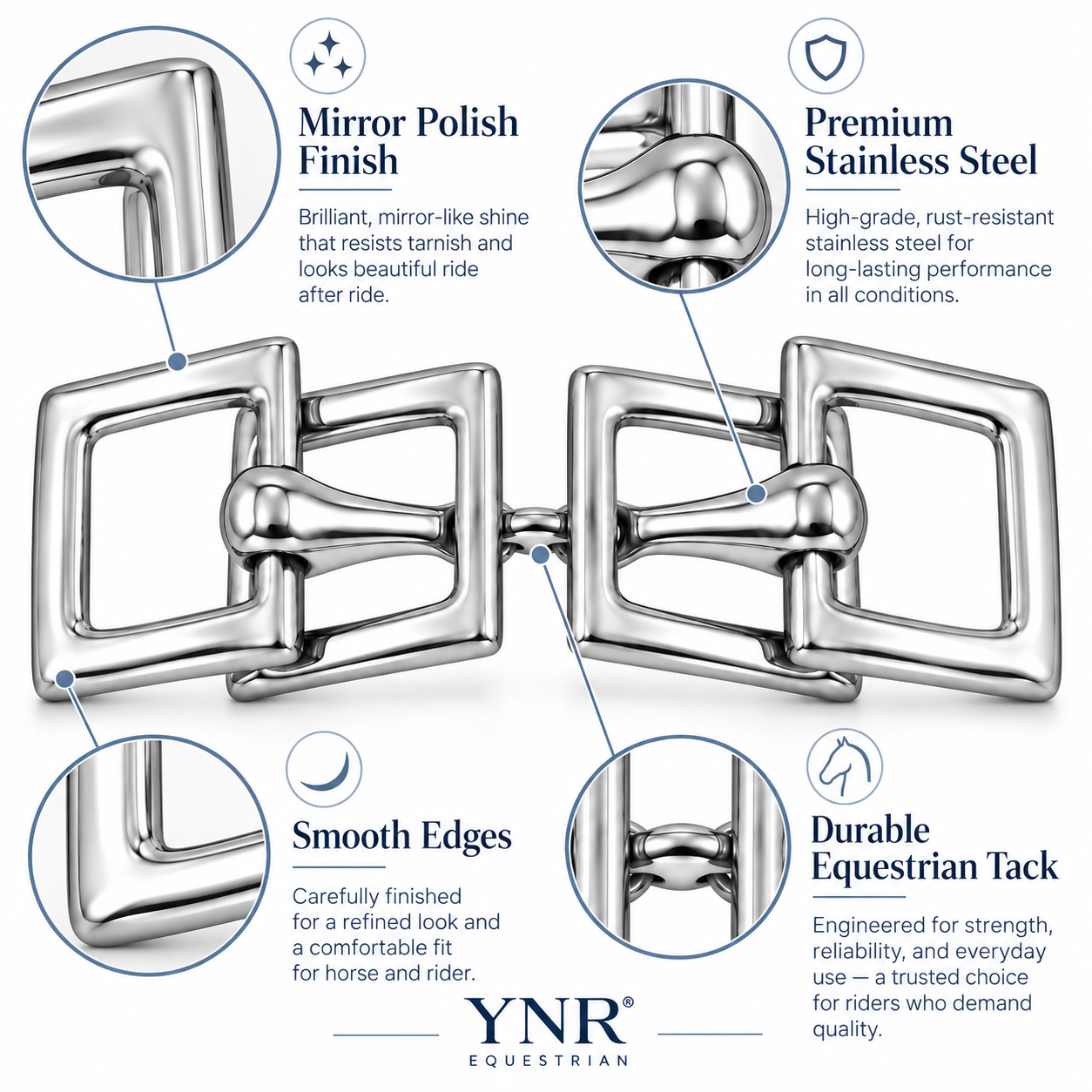 Mirror Polish Finish

Brilliant, mirror-like shine that resists tarnish and looks beautiful ride after ride.

Premium Stainless Steel

High-grade, rust-resistant stainless steel for long-lasting performance in all conditions.

Smooth Edges

Carefully finished for a refined look and a comfortable fit for horse and rider.

Durable Equestrian Tack

Engineered for strength, reliability, and everyday use — a trusted choice for riders who demand quality.

YNR®
EQUESTRIAN