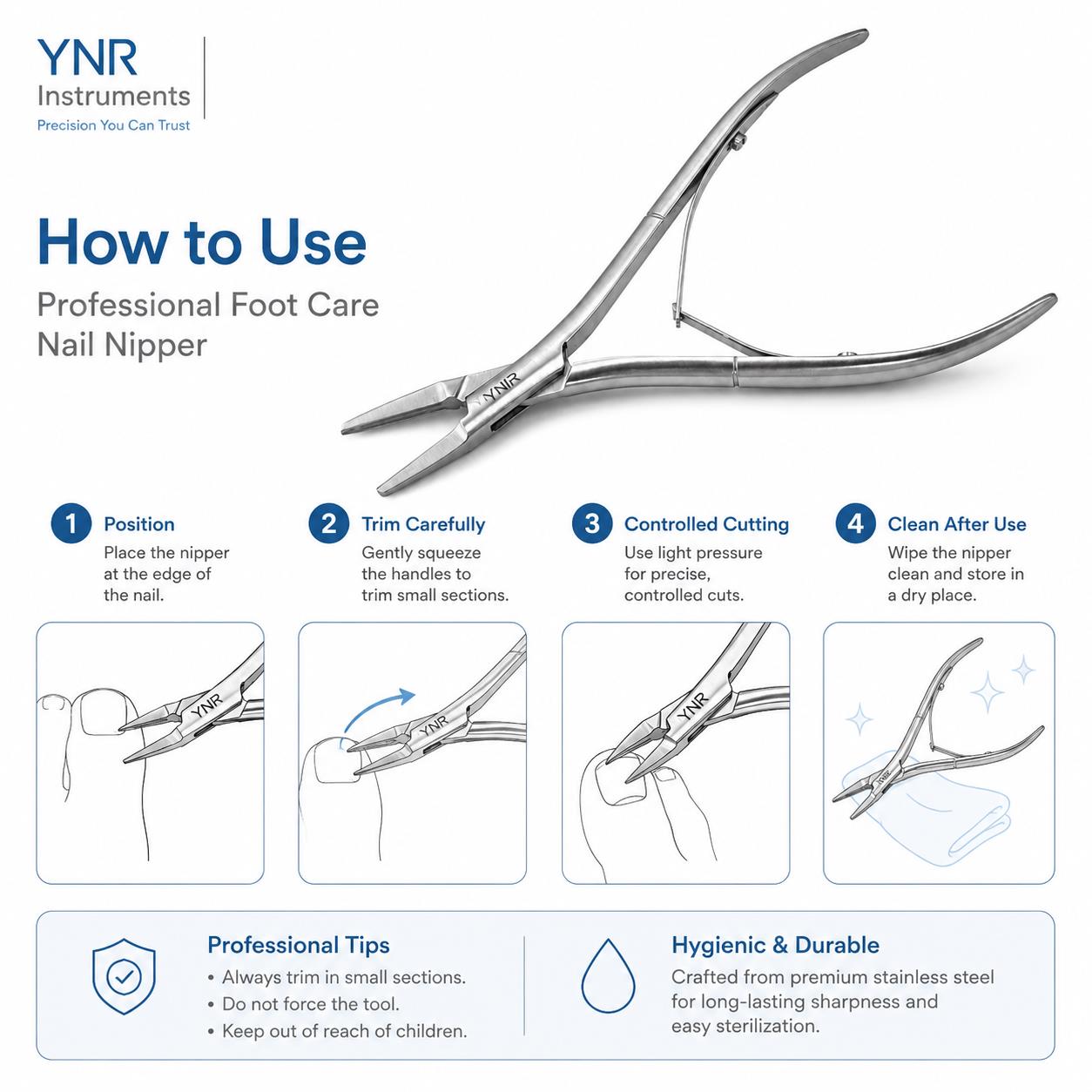 YNR
Instruments
Precision You Can Trust

How to Use
Professional Foot Care
Nail Nipper

YNR

1 Position
Place the nipper at the edge of the nail.

2 Trim Carefully
Gently squeeze the handles to trim small sections.

3 Controlled Cutting
Use light pressure for precise, controlled cuts.

4 Clean After Use
Wipe the nipper clean and store in a dry place.

YNR

YNR

YNR

YNR

Professional Tips
• Always trim in small sections.
• Do not force the tool.
• Keep out of reach of children.

Hygienic & Durable
Crafted from premium stainless steel for long-lasting sharpness and easy sterilization.