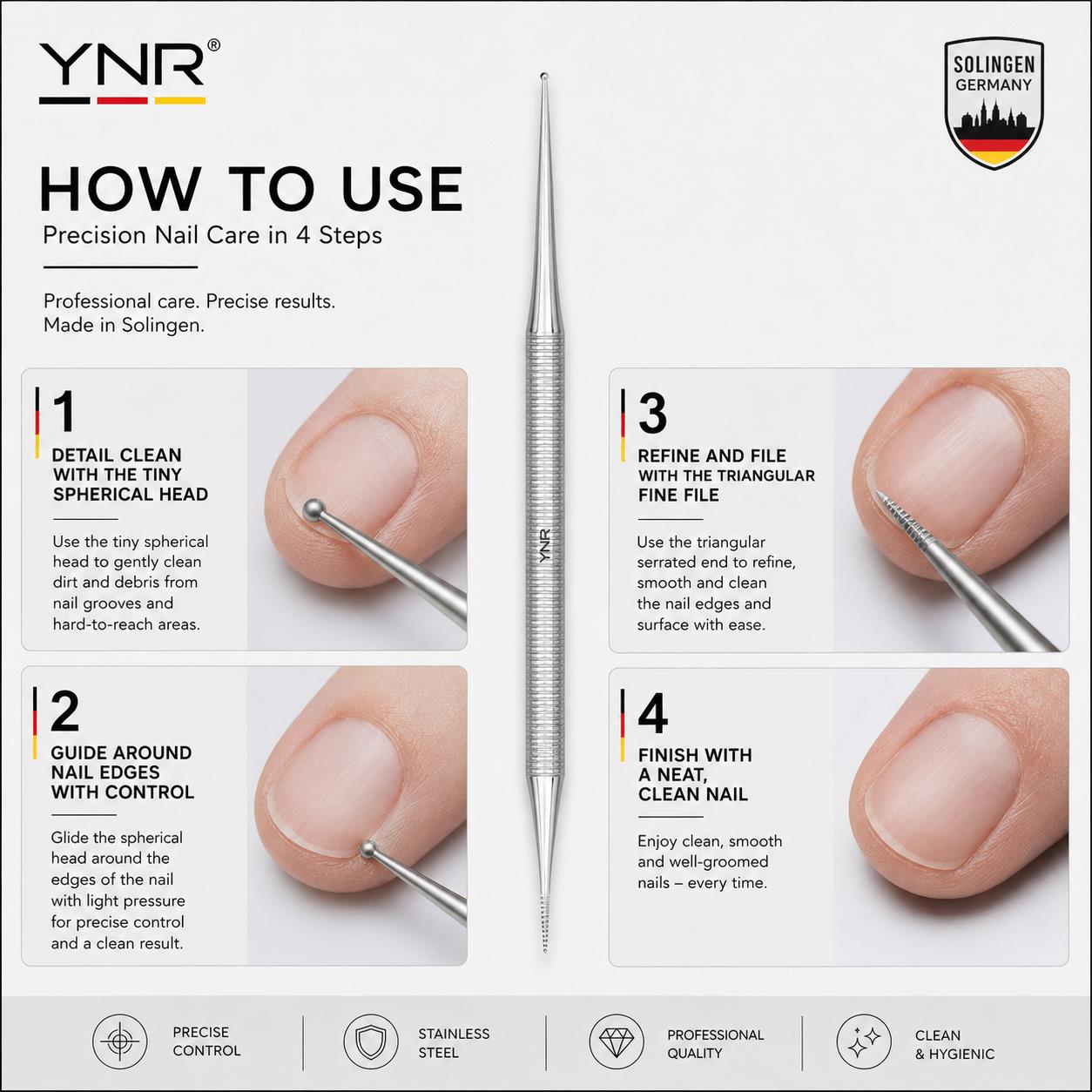 YNR®

SOLINGEN
GERMANY

HOW TO USE
Precision Nail Care in 4 Steps

Professional care. Precise results.
Made in Solingen.

1
DETAIL CLEAN WITH THE TINY SPHERICAL HEAD

Use the tiny spherical head to gently clean dirt and debris from nail grooves and hard-to-reach areas.

2
GUIDE AROUND NAIL EDGES WITH CONTROL

Glide the spherical head around the edges of the nail with light pressure for precise control and a clean result.

YNR

3
REFINE AND FILE WITH THE TRIANGULAR FINE FILE

Use the triangular serrated end to refine, smooth and clean the nail edges and surface with ease.

4
FINISH WITH A NEAT, CLEAN NAIL

Enjoy clean, smooth and well-groomed nails – every time.

PRECISE CONTROL

STAINLESS STEEL

PROFESSIONAL QUALITY

CLEAN & HYGIENIC