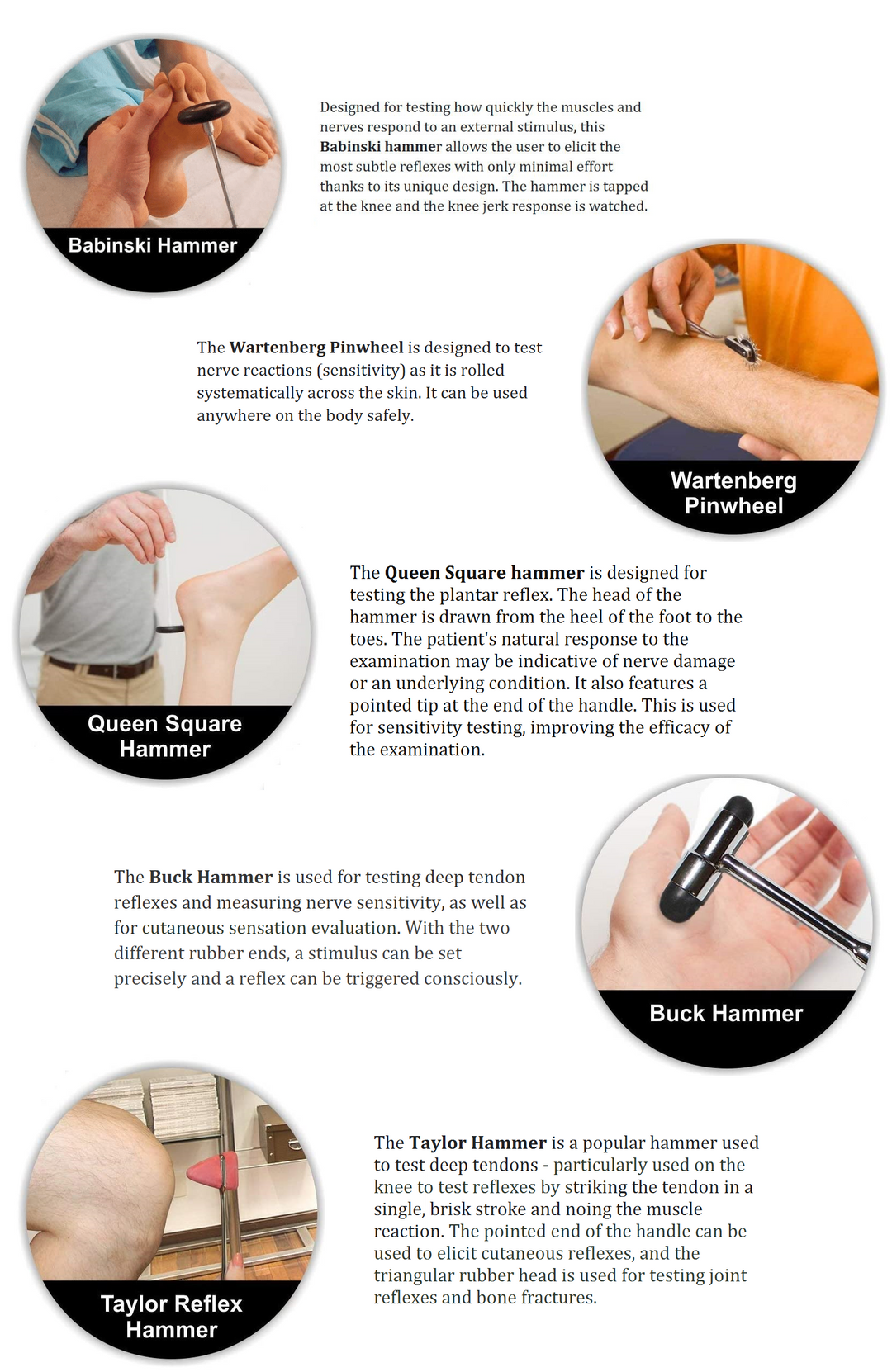 Babinski Hammer

Designed for testing how quickly the muscles and nerves respond to an external stimulus, this Babinski hammer allows the user to elicit the most subtle reflexes with only minimal effort thanks to its unique design. The hammer is tapped at the knee and the knee jerk response is watched.

The Wartenberg Pinwheel is designed to test nerve reactions (sensitivity) as it is rolled systematically across the skin. It can be used anywhere on the body safely.

Wartenberg Pinwheel

Queen Square Hammer

The Queen Square hammer is designed for testing the plantar reflex. The head of the hammer is drawn from the heel of the foot to the toes. The patient's natural response to the examination may be indicative of nerve damage or an underlying condition. It also features a pointed tip at the end of the handle. This is used for sensitivity testing, improving the efficacy of the examination.

The Buck Hammer is used for testing deep tendon reflexes and measuring nerve sensitivity, as well as for cutaneous sensation evaluation. With the two different rubber ends, a stimulus can be set precisely and a reflex can be triggered consciously.

Buck Hammer

Taylor Reflex Hammer

The Taylor Hammer is a popular hammer used to test deep tendons - particularly used on the knee to test reflexes by striking the tendon in a single, brisk stroke and noing the muscle reaction. The pointed end of the handle can be used to elicit cutaneous reflexes, and the triangular rubber head is used for testing joint reflexes and bone fractures.